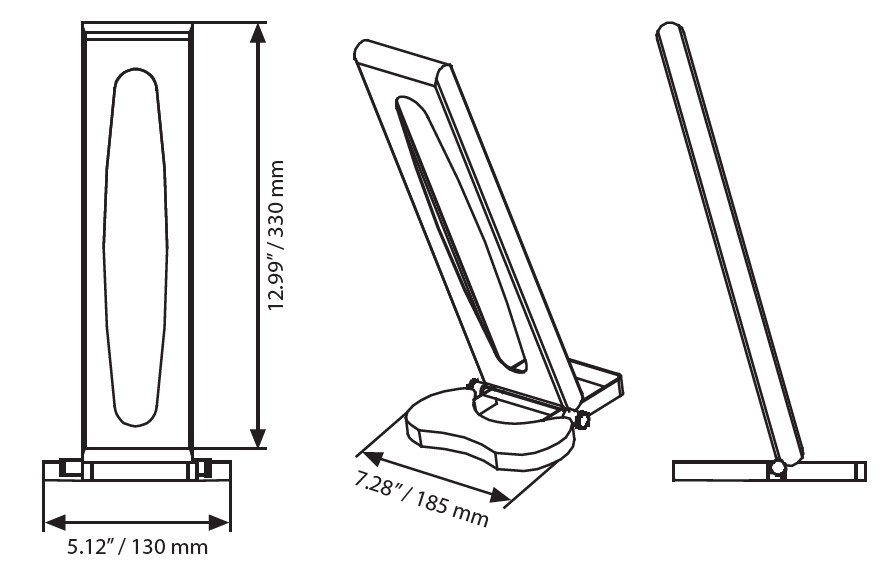 12.99" / 330 mm

5.12" / 130 mm

7.28" / 185 mm